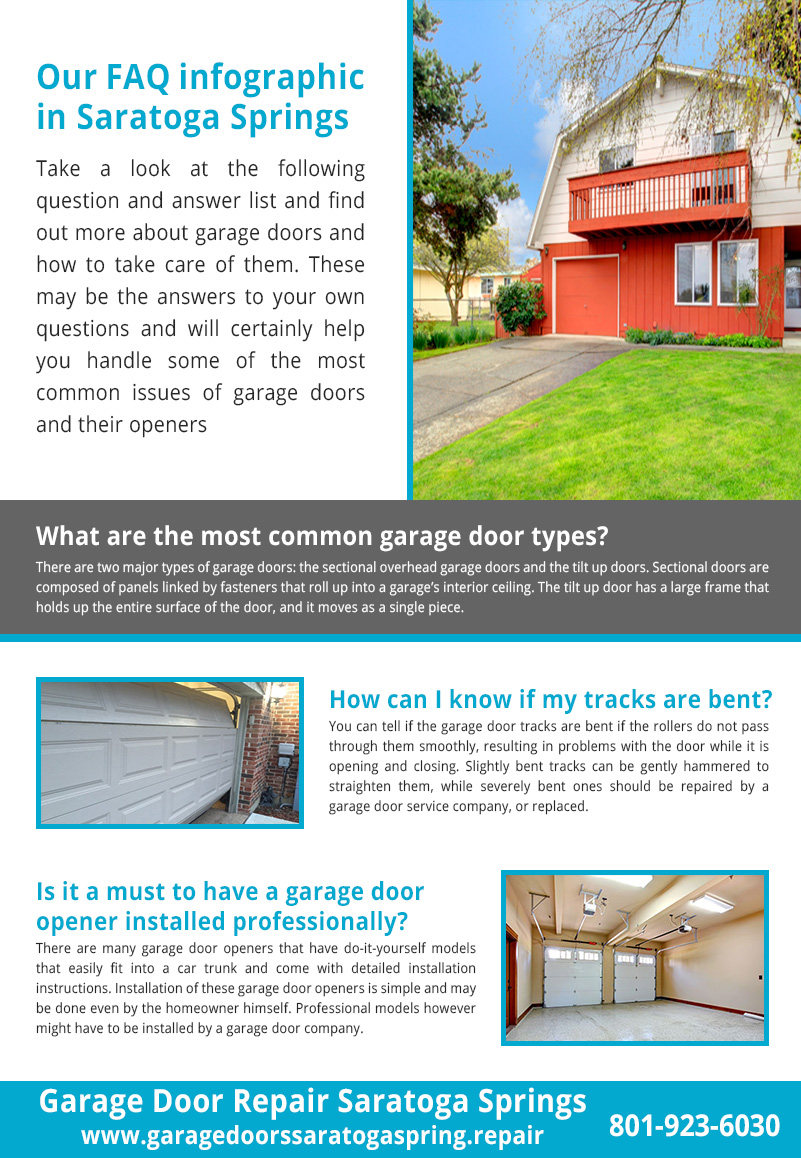 Our FAQ infographic in Saratoga Springs

Take a look at the following question and answer list and find out more about garage doors and how to take care of them. These may be the answers to your own questions and will certainly help you handle some of the most common issues of garage doors and their openers

What are the most common garage door types?

There are two major types of garage doors: the sectional overhead garage doors and the tilt up doors. Sectional doors are composed of panels linked by fasteners that roll up into a garage's interior ceiling. The tilt up door has a large frame that holds up the entire surface of the door, and it moves as a single piece.

How can I know if my tracks are bent?

You can tell if the garage door tracks are bent if the rollers do not pass through them smoothly, resulting in problems with the door while it is opening and closing. Slightly bent tracks can be gently hammered to straighten them, while severely bent ones should be repaired by a garage door service company, or replaced.

Is it a must to have a garage door opener installed professionally?

There are many garage door openers that have do-it-yourself models that easily fit into a car trunk and come with detailed installation instructions. Installation of these garage door openers is simple and may be done even by the homeowner himself. Professional models however might have to be installed by a garage door company.

Garage Door Repair Saratoga Springs
www.garagedoorssaratogaspring.repair
801-923-6030